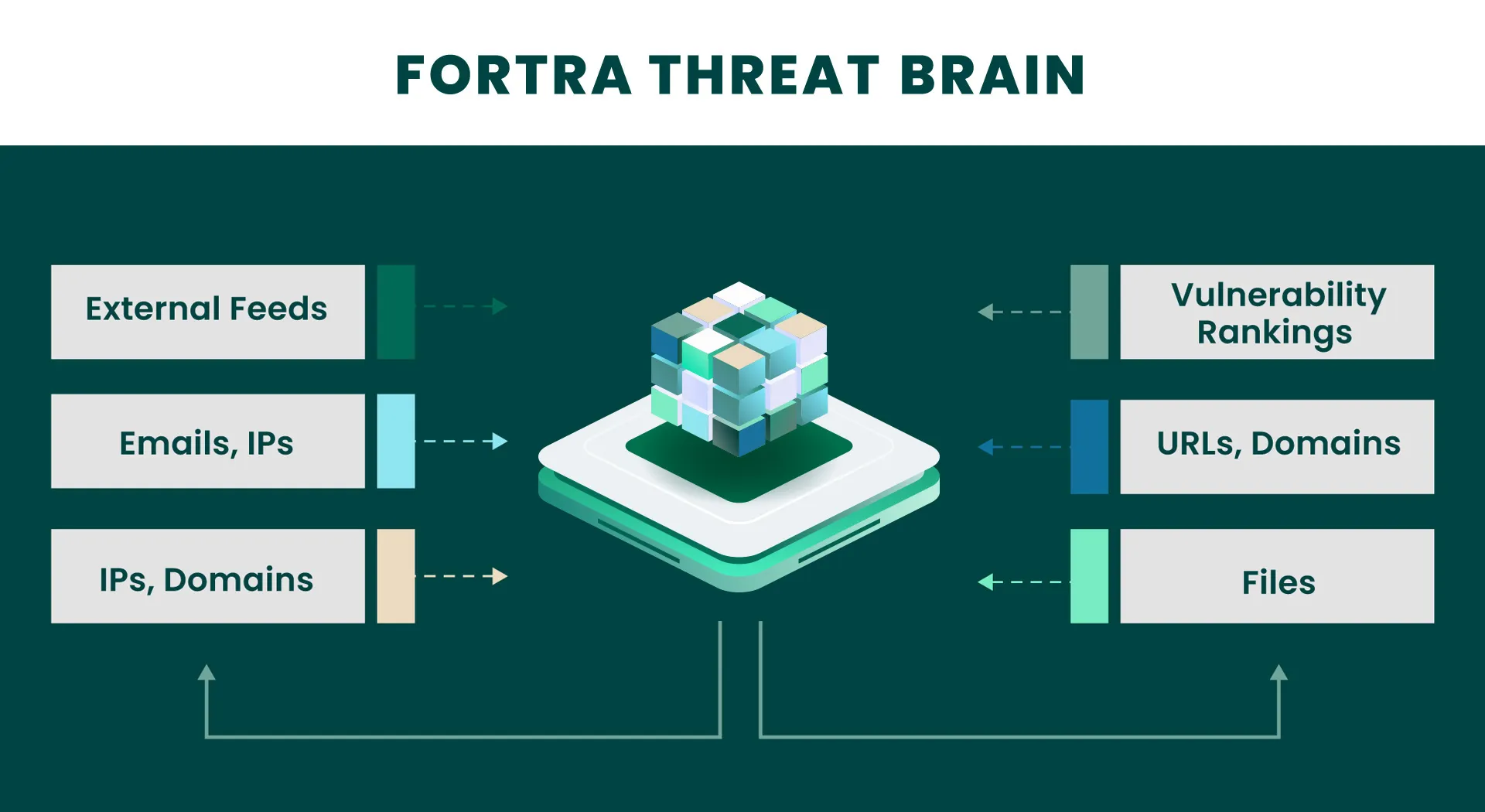 FORTRA THREAT BRAIN

External Feeds

Emails, IPs

IPs, Domains

Vulnerability Rankings

URLs, Domains

Files